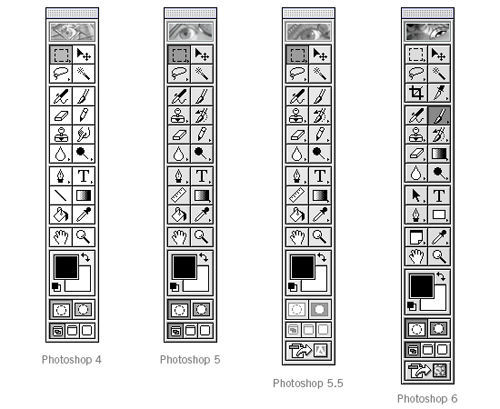 Photoshop 4

Photoshop 5

Photoshop 5.5

Photoshop 6